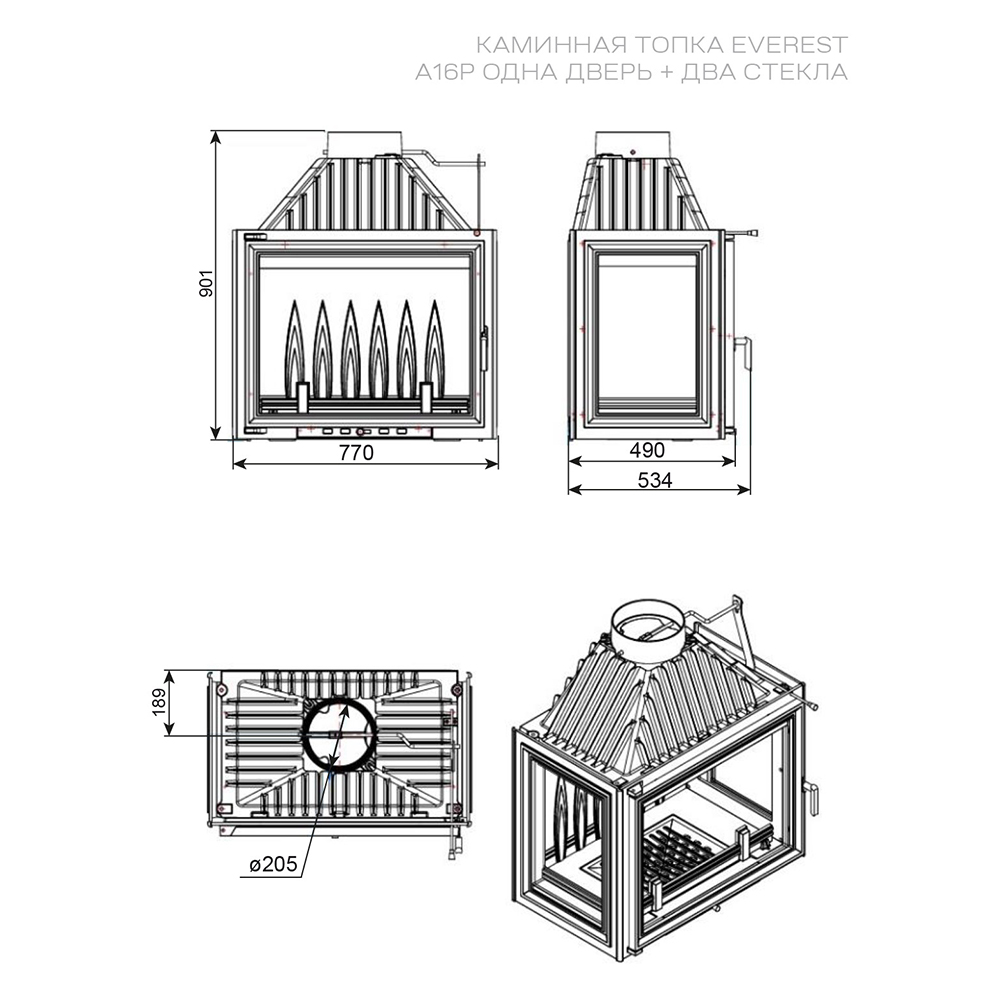 КАМИННАЯ ТОПКА EVEREST
A16P ОДНА ДВЕРЬ + ДВА СТЕКЛА

901
770
490
534
189
ø205